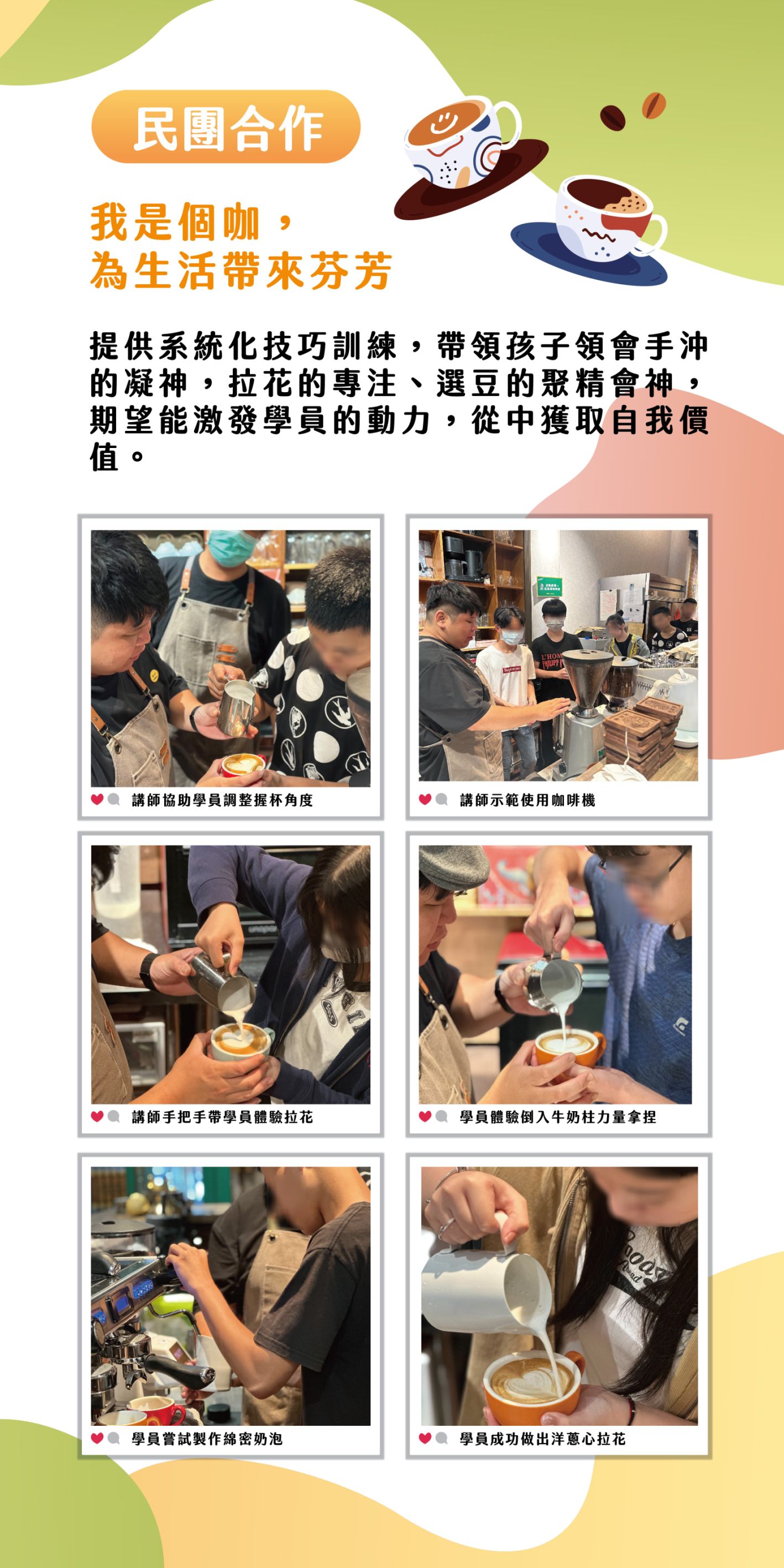 民團合作

我是個咖，
為生活帶來芬芳

提供系統化技巧訓練，帶領孩子領會手沖的凝神，拉花的專注、選豆的聚精會神，期望能激發學員的動力，從中獲取自我價值。

講師協助學員調整握杯角度

講師示範使用咖啡機

講師手把手帶學員體驗拉花

學員體驗倒入牛奶柱力量拿捏

學員嘗試製作綿密奶泡

學員成功做出洋蔥心拉花